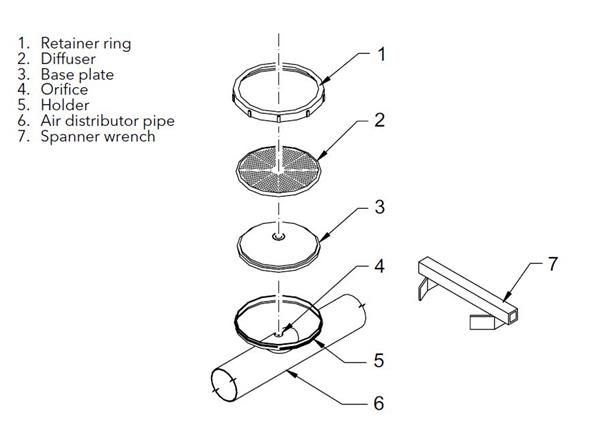 1. Retainer ring
2. Diffuser
3. Base plate
4. Orifice
5. Holder
6. Air distributor pipe
7. Spanner wrench

1

2

3

4

7

5

6